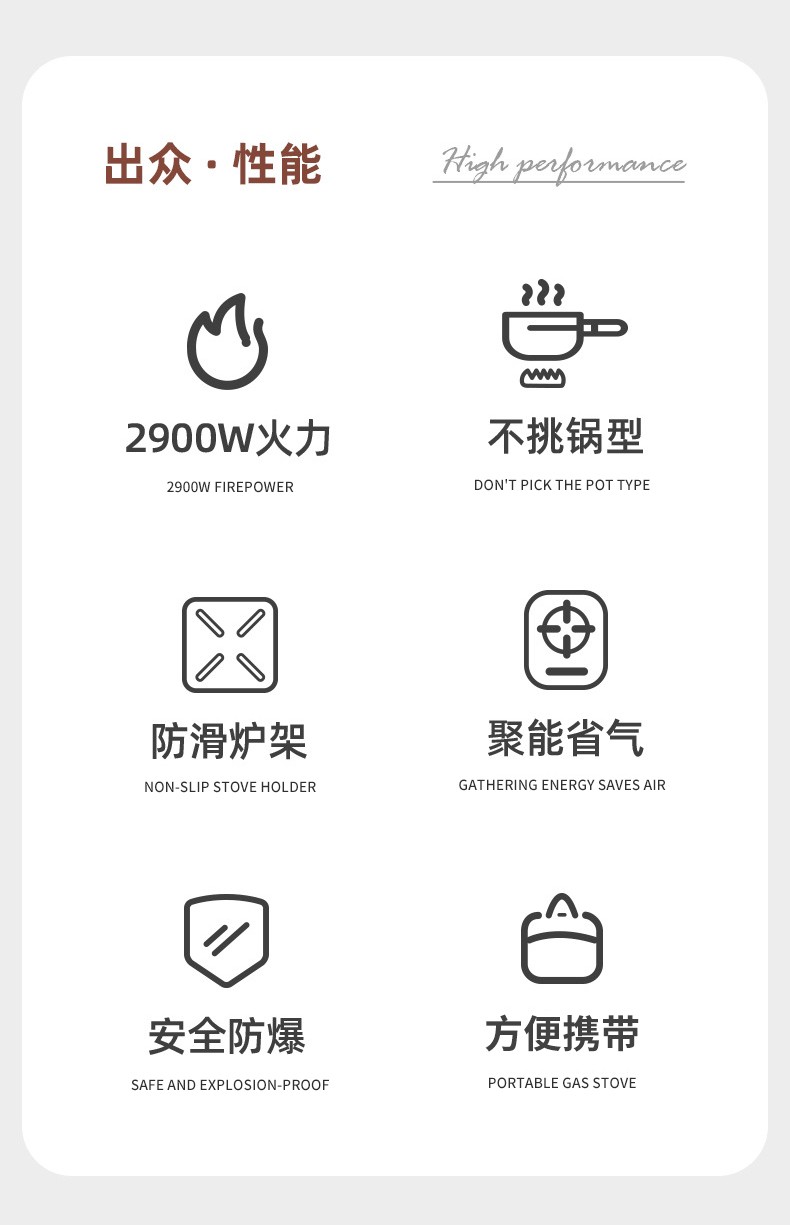 出众·性能

High performance

2900W火力

2900W FIREPOWER

不挑锅型

DON'T PICK THE POT TYPE

防滑炉架

NON-SLIP STOVE HOLDER

聚能省气

GATHERING ENERGY SAVES AIR

安全防爆

SAFE AND EXPLOSION-PROOF

方便携带

PORTABLE GAS STOVE